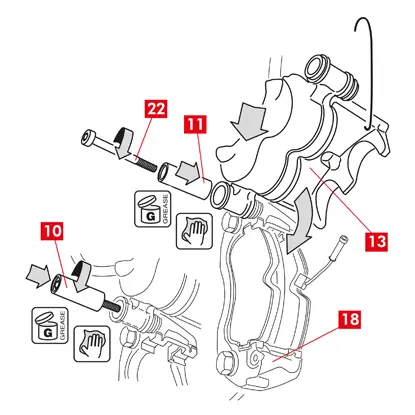 22
11
G
GREASE
13
10
G
GREASE
18