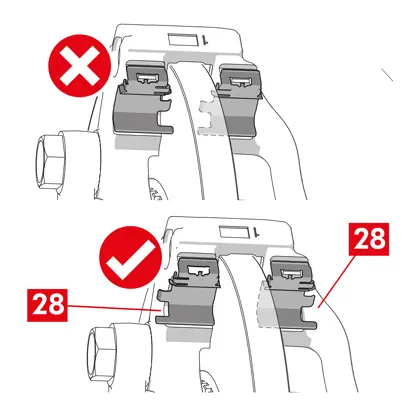 28

28