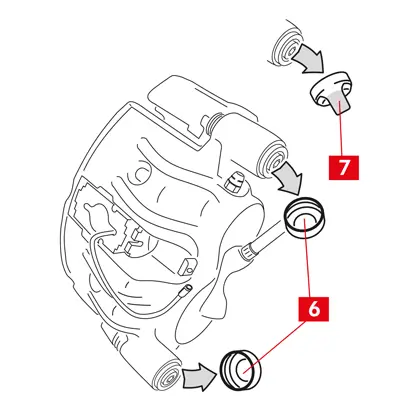 7

6