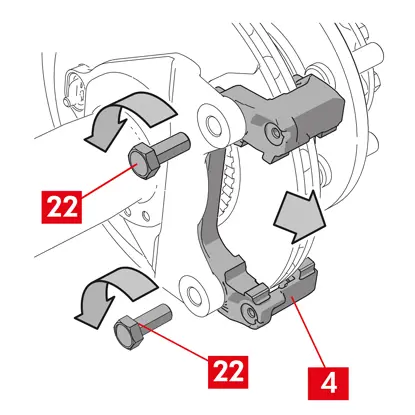 22

22

4