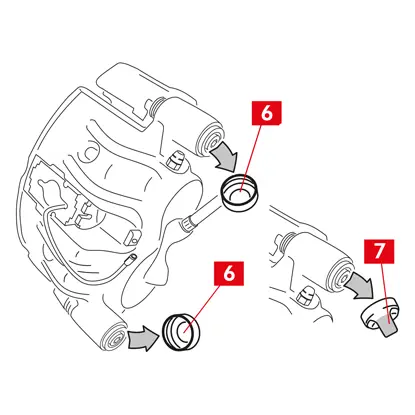 6

6

7