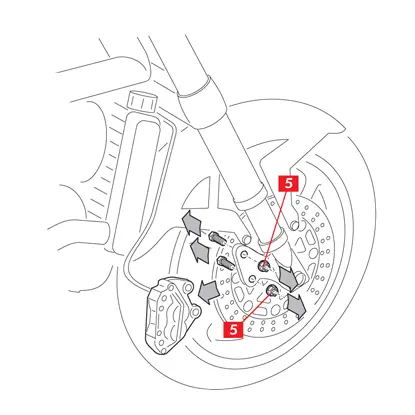 5

5