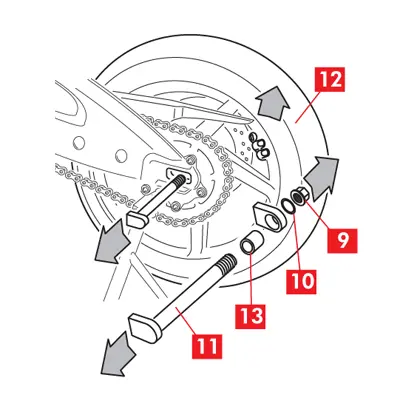 12
9
10
13
11