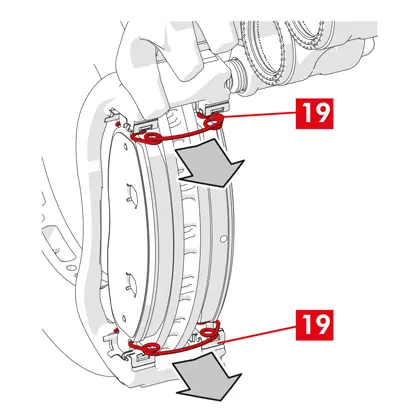 19

19