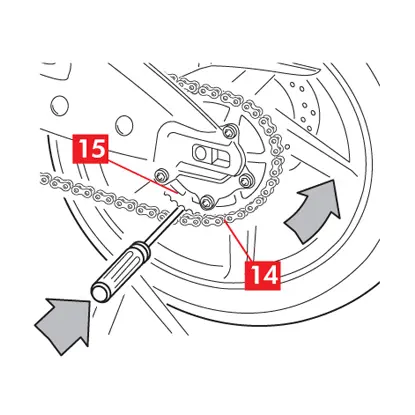 15

14