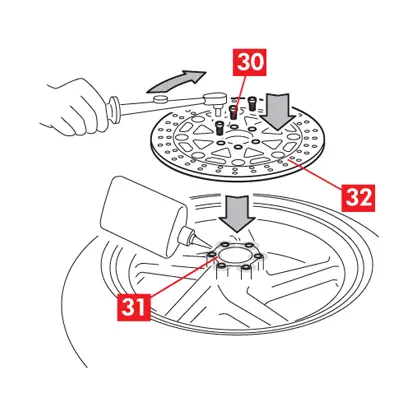 30

32

31