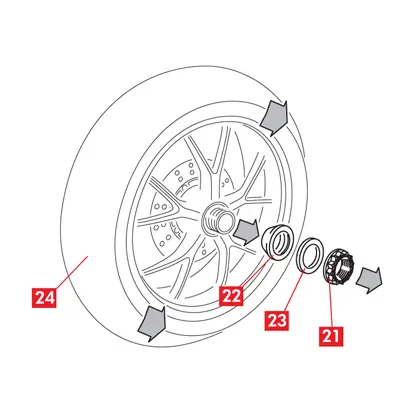 24
22
23
21