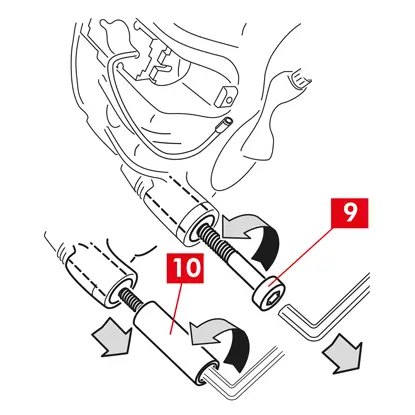 9

10