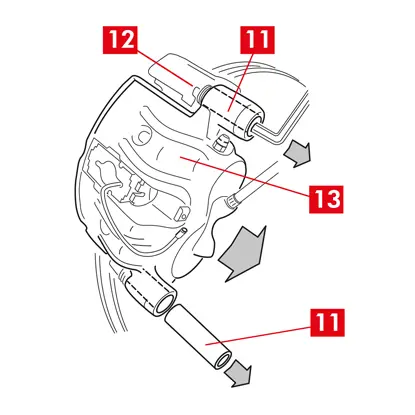 12

11

13

11