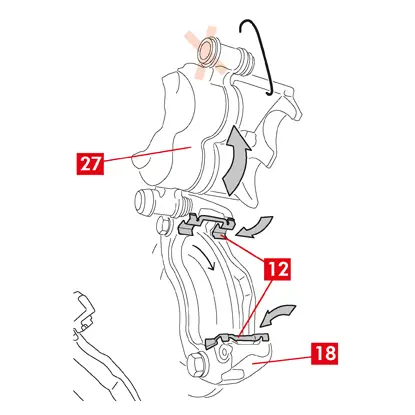 27
12
18