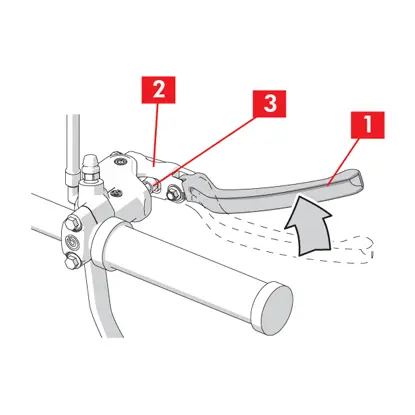 2
3
1