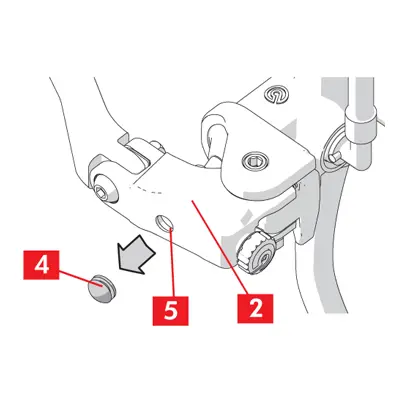 4
5
2