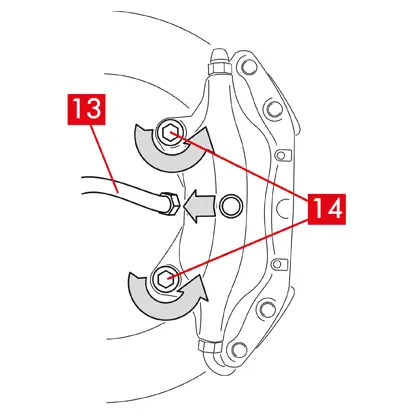 13
14