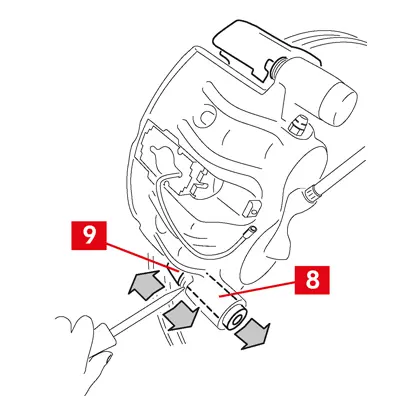 9
8