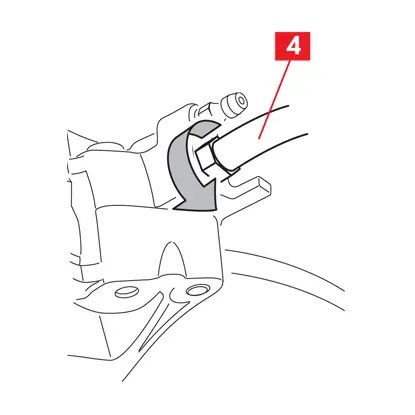 4