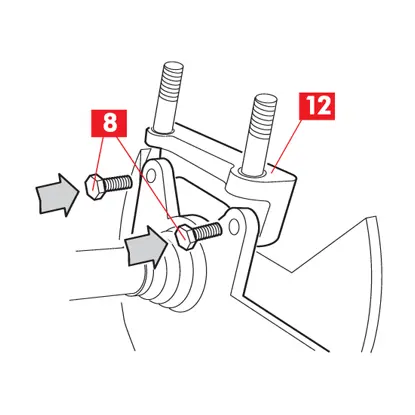 8

12