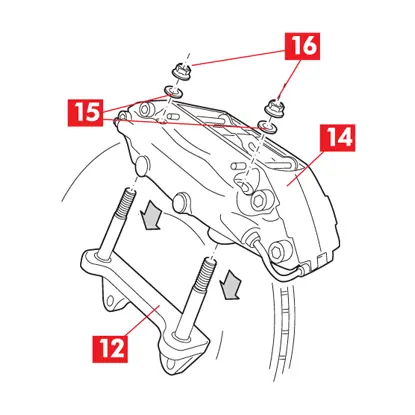 16
15
14
12