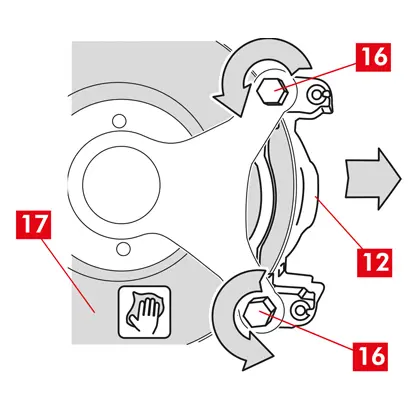 16
17
12
16