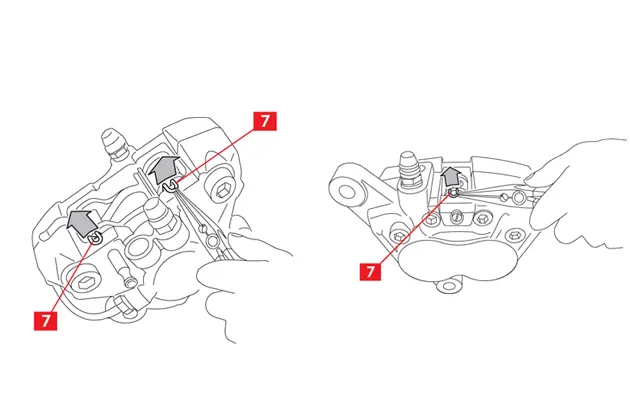 7
7
7