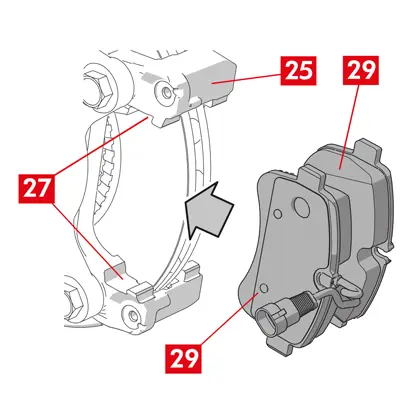 25
29
27
29