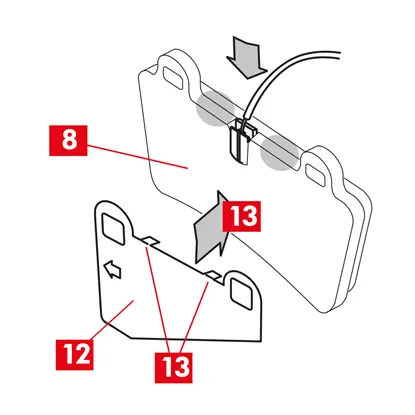 8
13
12
13