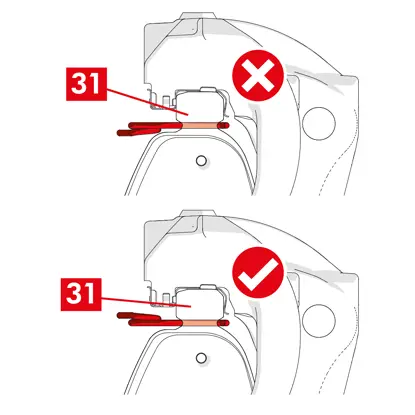 31

31