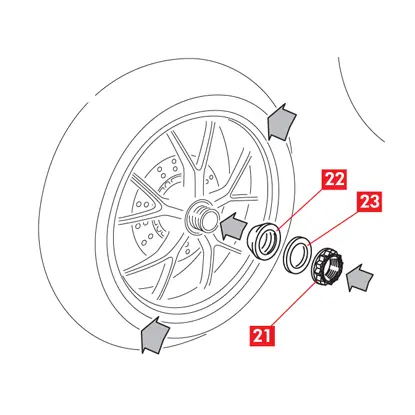 22
23
21