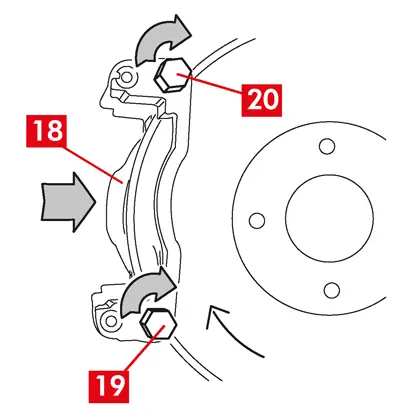 20

18

19