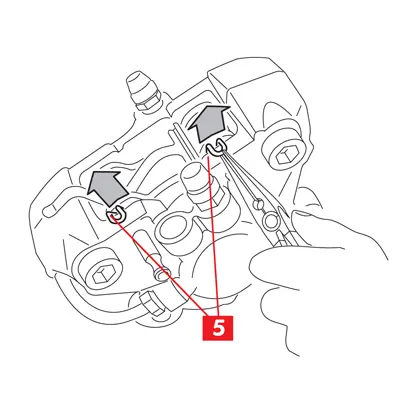 5