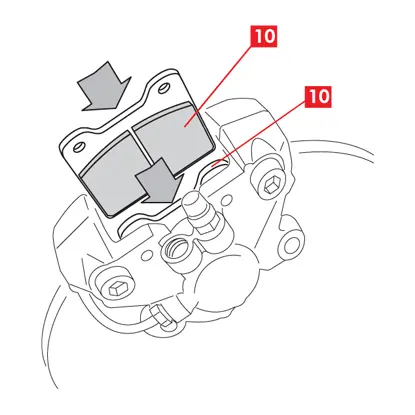 10
10