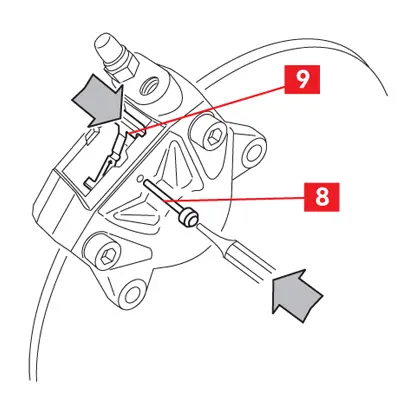 9
8