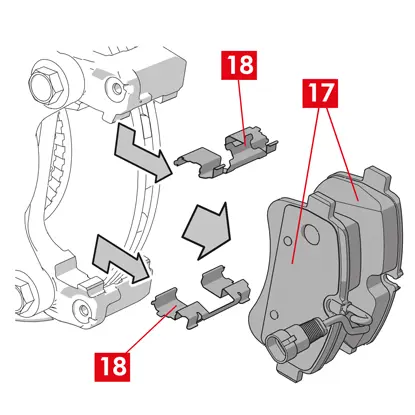 18

17

18