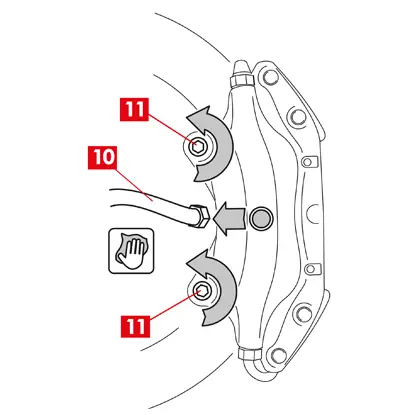 11

10

11