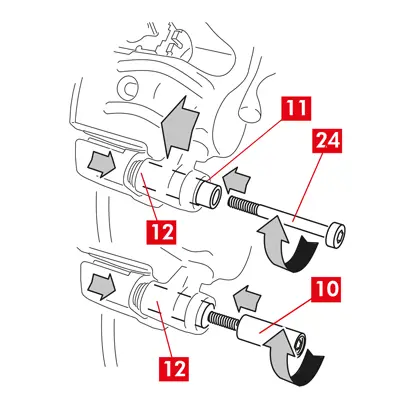 11
24
12
10
12