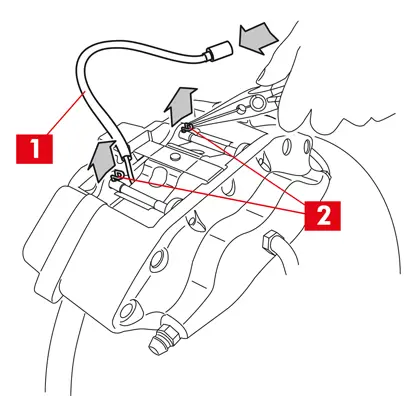 1

2