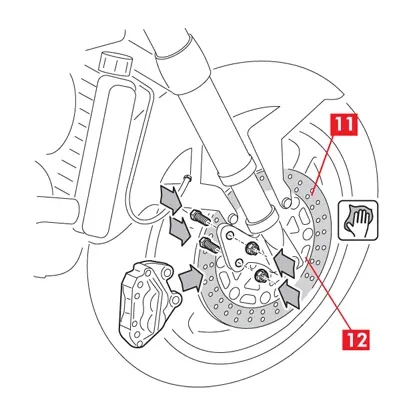 11

12