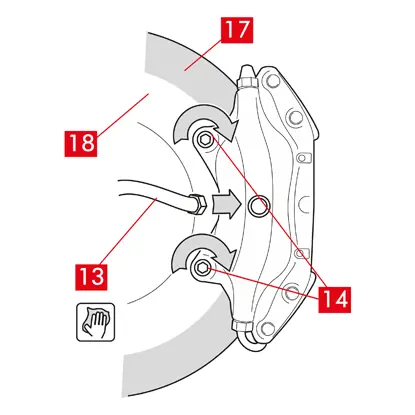 17

18

13

14