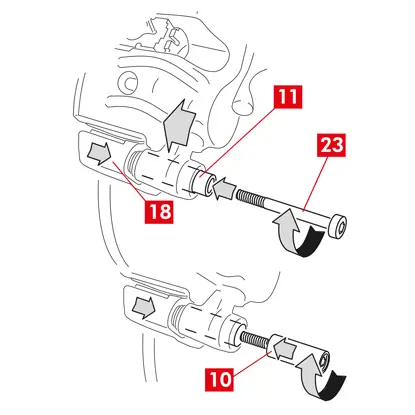 11

23

18

10