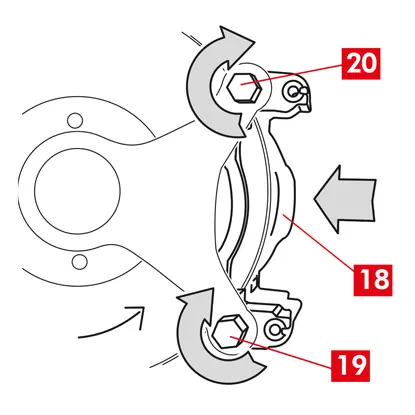 20
18
19