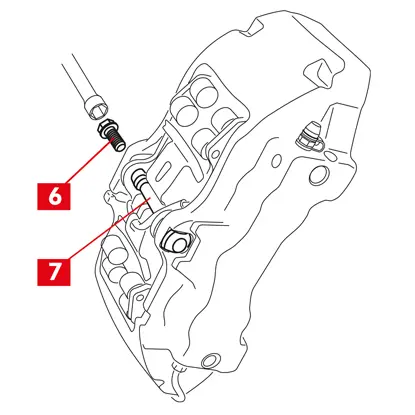 6

7