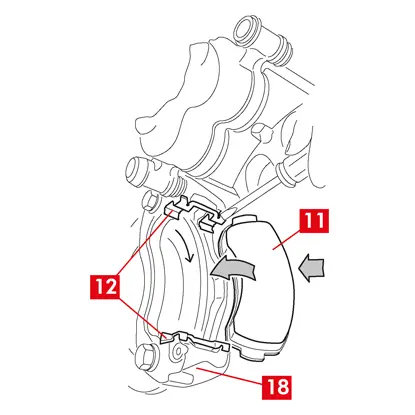 11

12

18