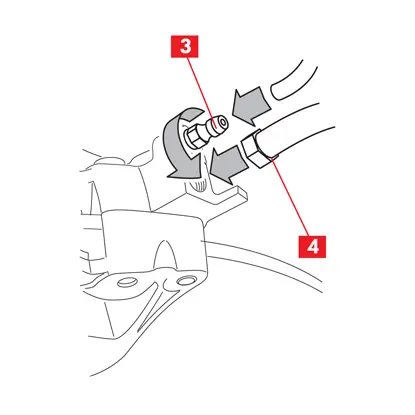 3

4