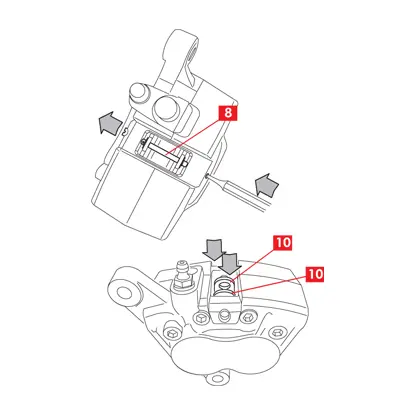 8

10

10