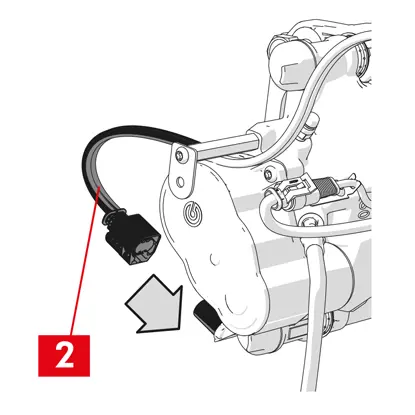 2