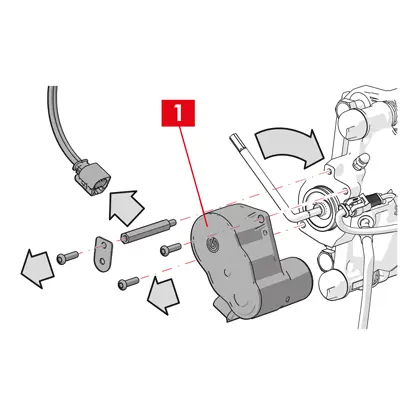 1