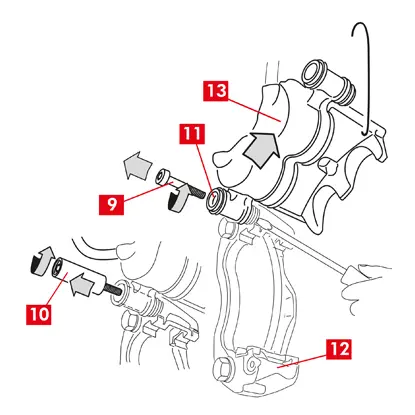 13
11
9
10
12