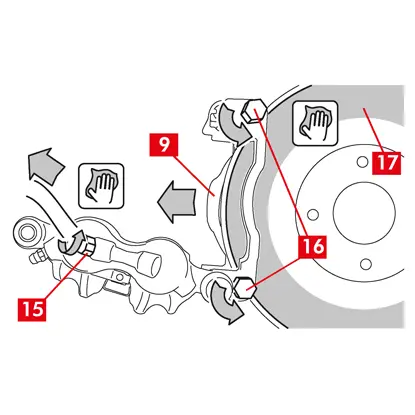 9

17

16

15