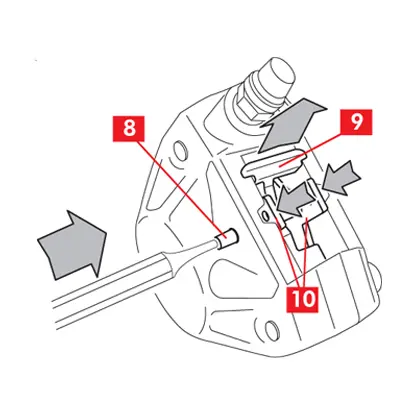 8
9
10