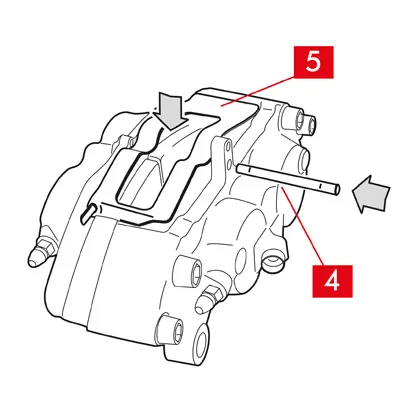 5

4