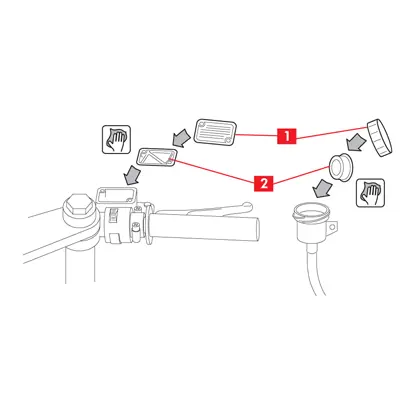 1

2